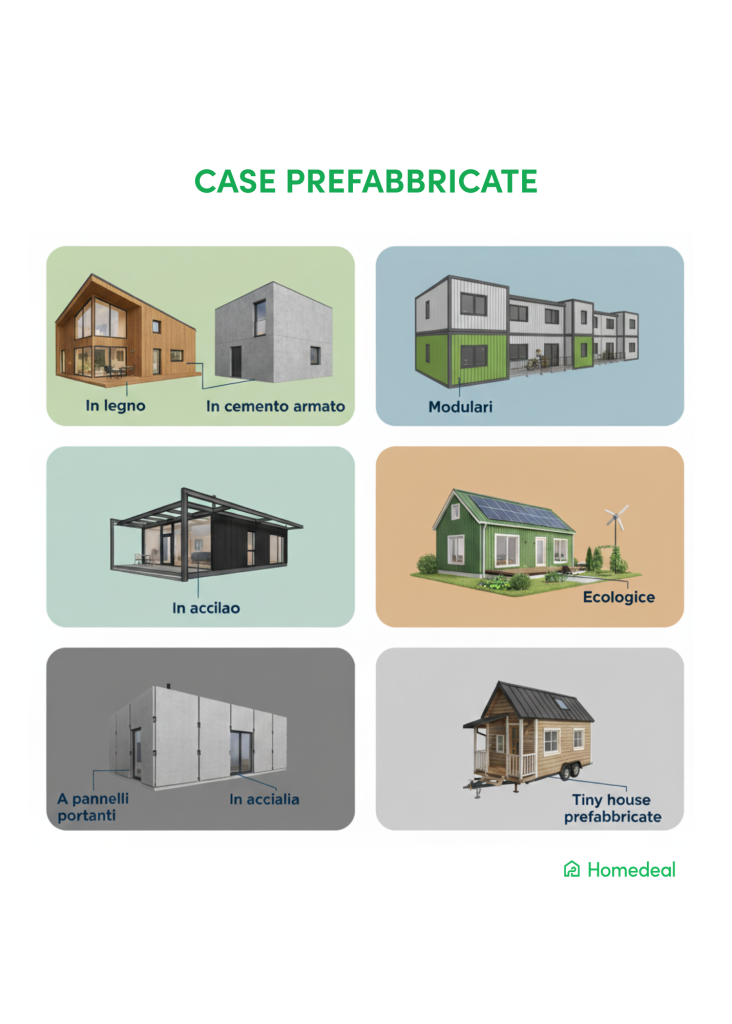 CASE PREFABBRICATE

In legno

In cemento armato

Modulari

In accilao

Ecologice

A pannelli portanti

In accialia

Tiny house prefabbricate

Homedeal